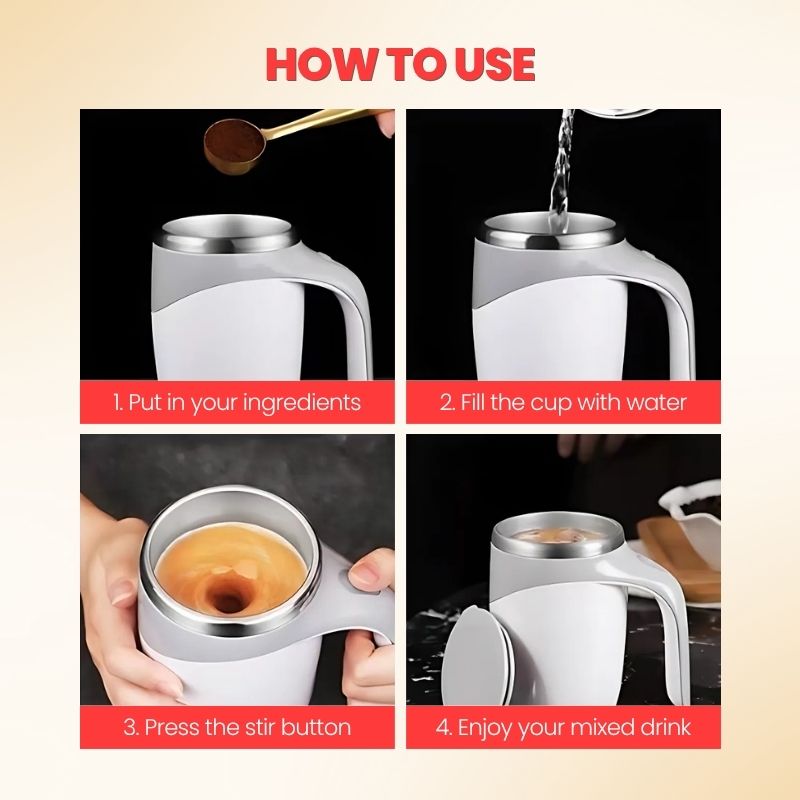 HOW TO USE

1. Put in your ingredients

2. Fill the cup with water

3. Press the stir button

4. Enjoy your mixed drink